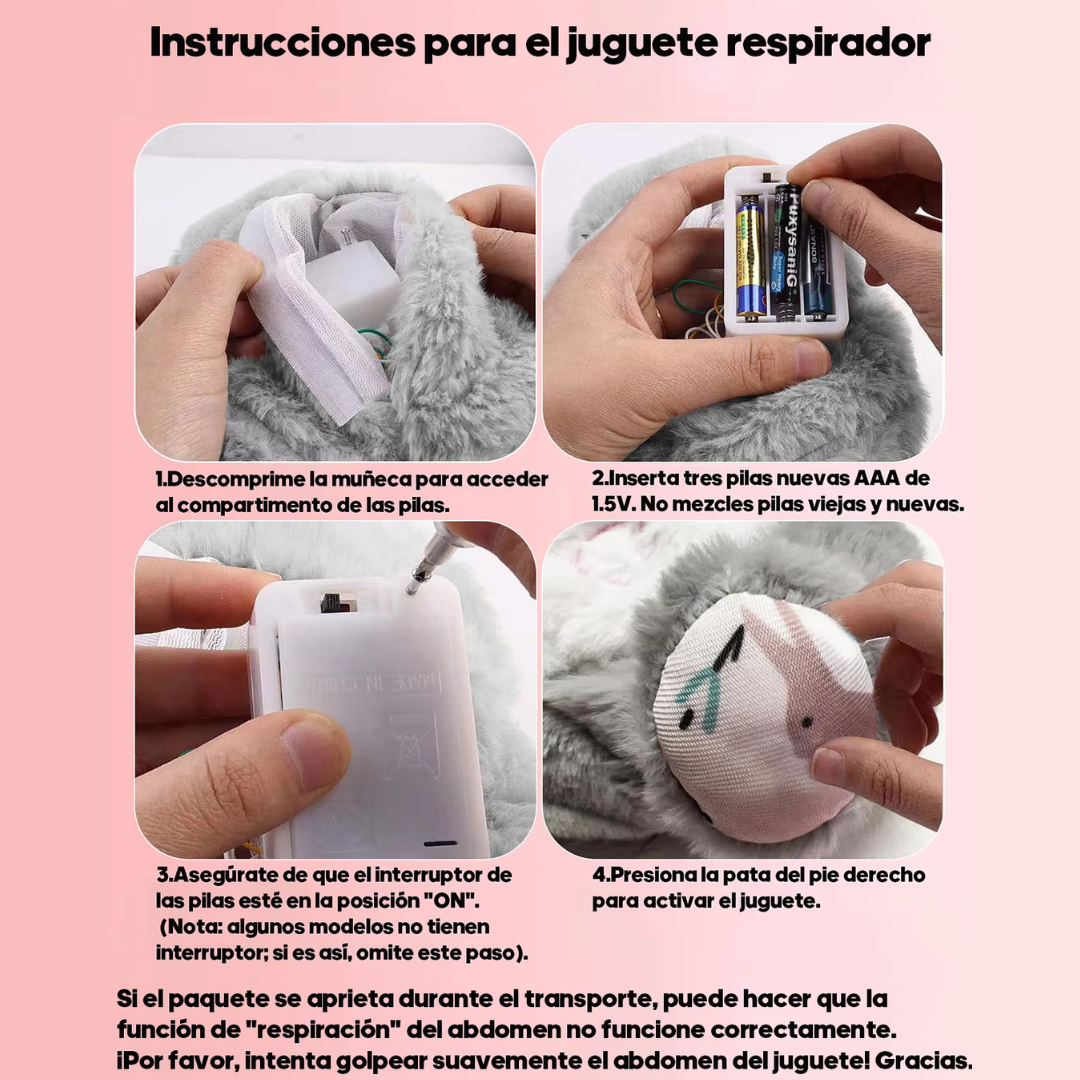 Instrucciones para el juguete respirador

1.Descomprime la muñeca para acceder al compartimento de las pilas.

2.Inserta tres pilas nuevas AAA de 1.5V. No mezcles pilas viejas y nuevas.

MADE IN CHINA

3.Asegúrate de que el interruptor de las pilas esté en la posición "ON". (Nota: algunos modelos no tienen interruptor; si es así, omite este paso).

4.Presiona la pata del pie derecho para activar el juguete.

Si el paquete se aprieta durante el transporte, puede hacer que la función de "respiración" del abdomen no funcione correctamente. ¡Por favor, intenta golpear suavemente el abdomen del juguete! Gracias.